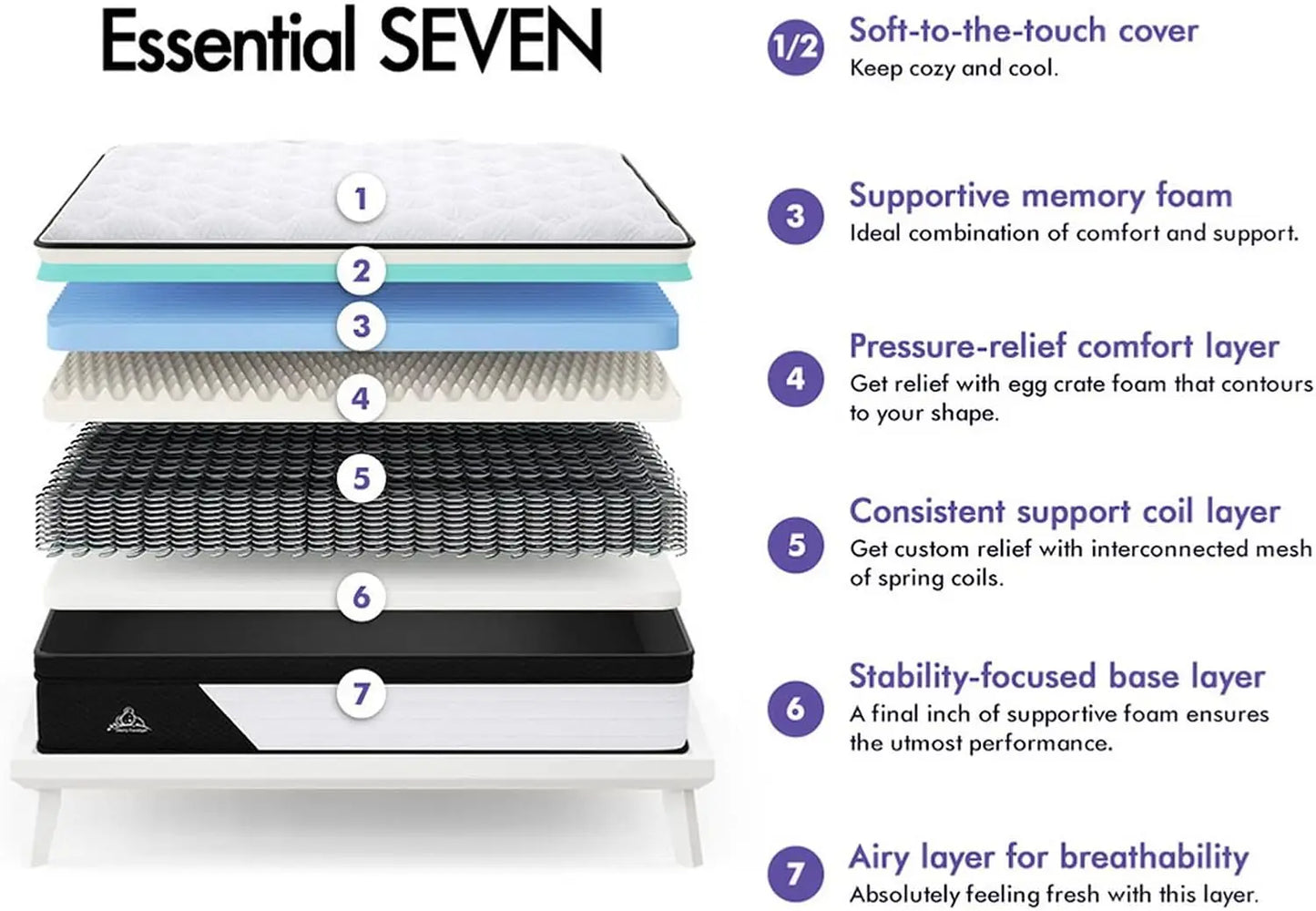 Essential SEVEN

1
2
3
4
5
6
7

1/2 Soft-to-the-touch cover
Keep cozy and cool.

3 Supportive memory foam
Ideal combination of comfort and support.

4 Pressure-relief comfort layer
Get relief with egg crate foam that contours to your shape.

5 Consistent support coil layer
Get custom relief with interconnected mesh of spring coils.

6 Stability-focused base layer
A final inch of supportive foam ensures the utmost performance.

7 Airy layer for breathability
Absolutely feeling fresh with this layer.