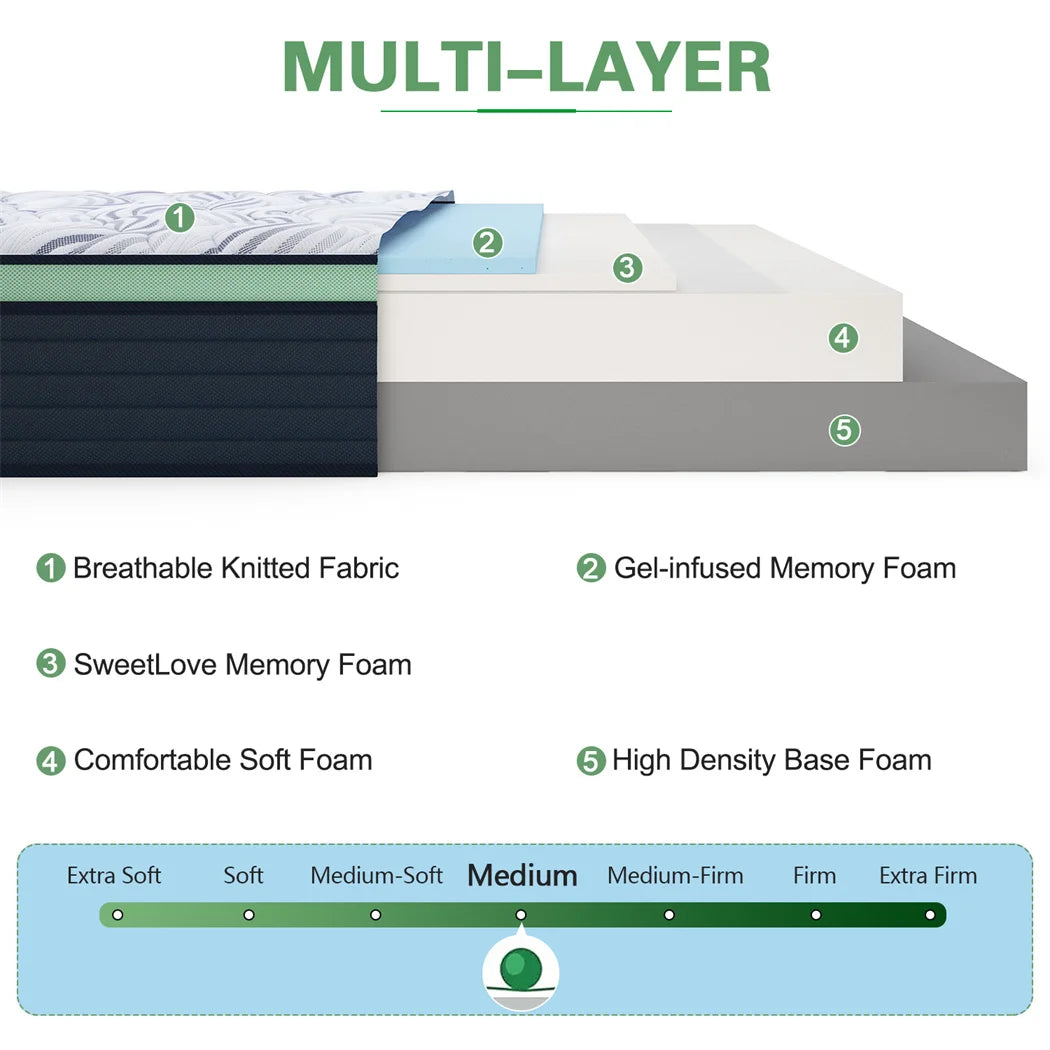 MULTI–LAYER

1
2
3
4
5

1 Breathable Knitted Fabric

2 Gel-infused Memory Foam

3 SweetLove Memory Foam

4 Comfortable Soft Foam

5 High Density Base Foam

Extra Soft Soft Medium-Soft Medium Medium-Firm Firm Extra Firm