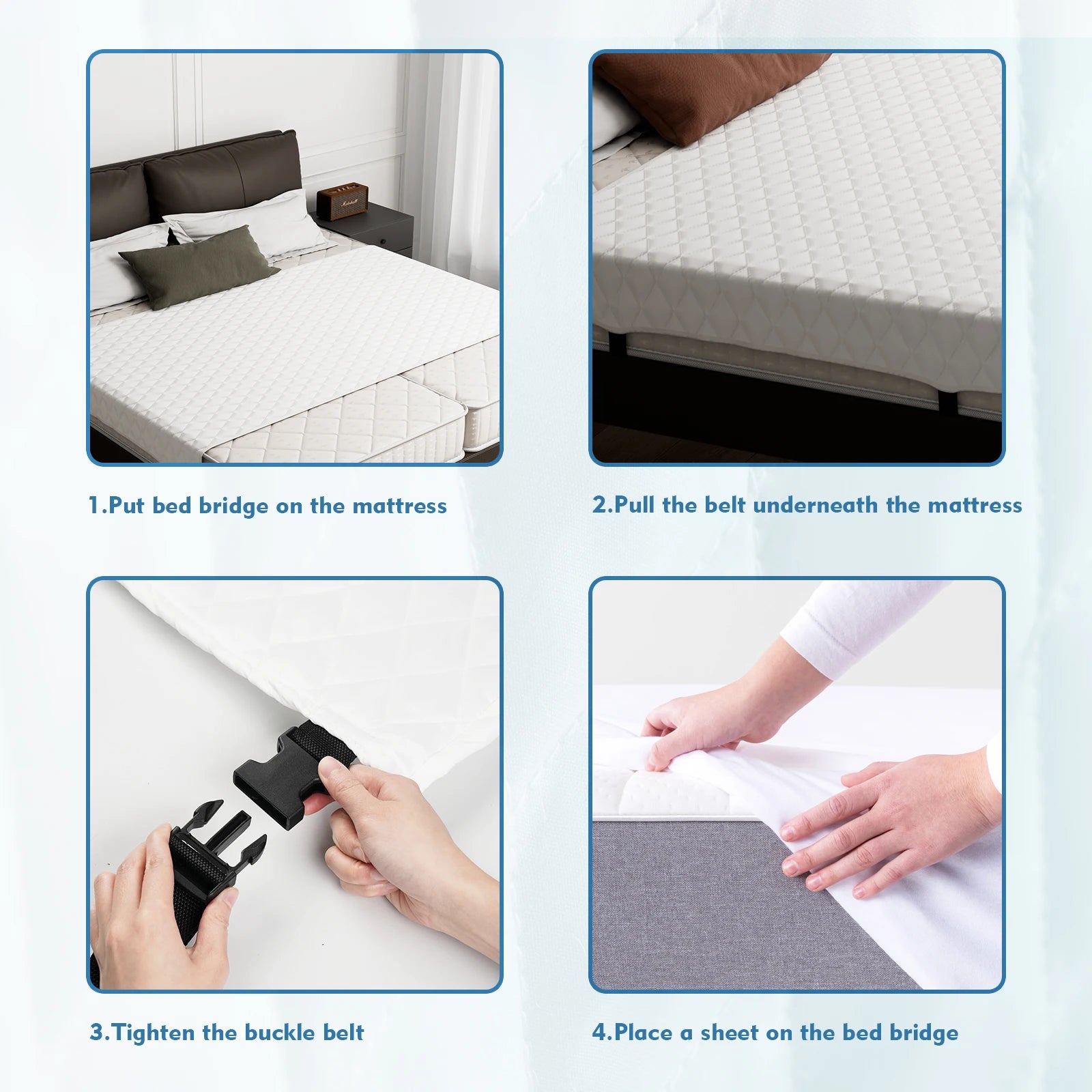 Marshall

1.Put bed bridge on the mattress

2.Pull the belt underneath the mattress

3.Tighten the buckle belt

4.Place a sheet on the bed bridge