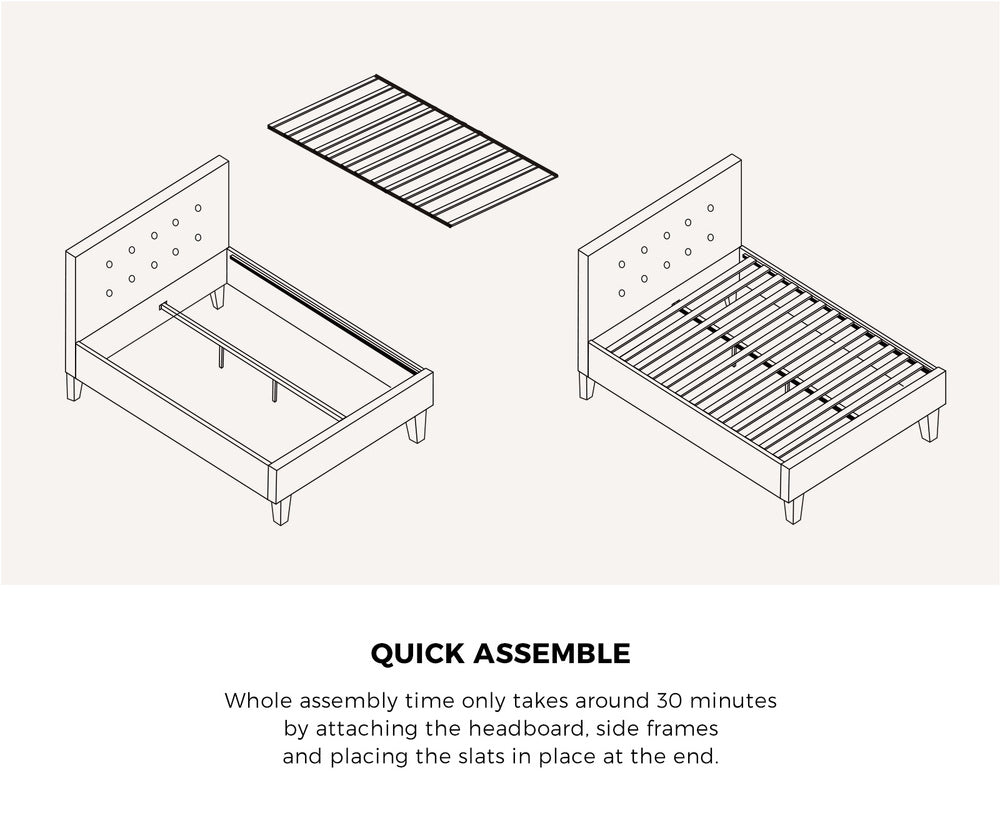 QUICK ASSEMBLE

Whole assembly time only takes around 30 minutes by attaching the headboard, side frames and placing the slats in place at the end.